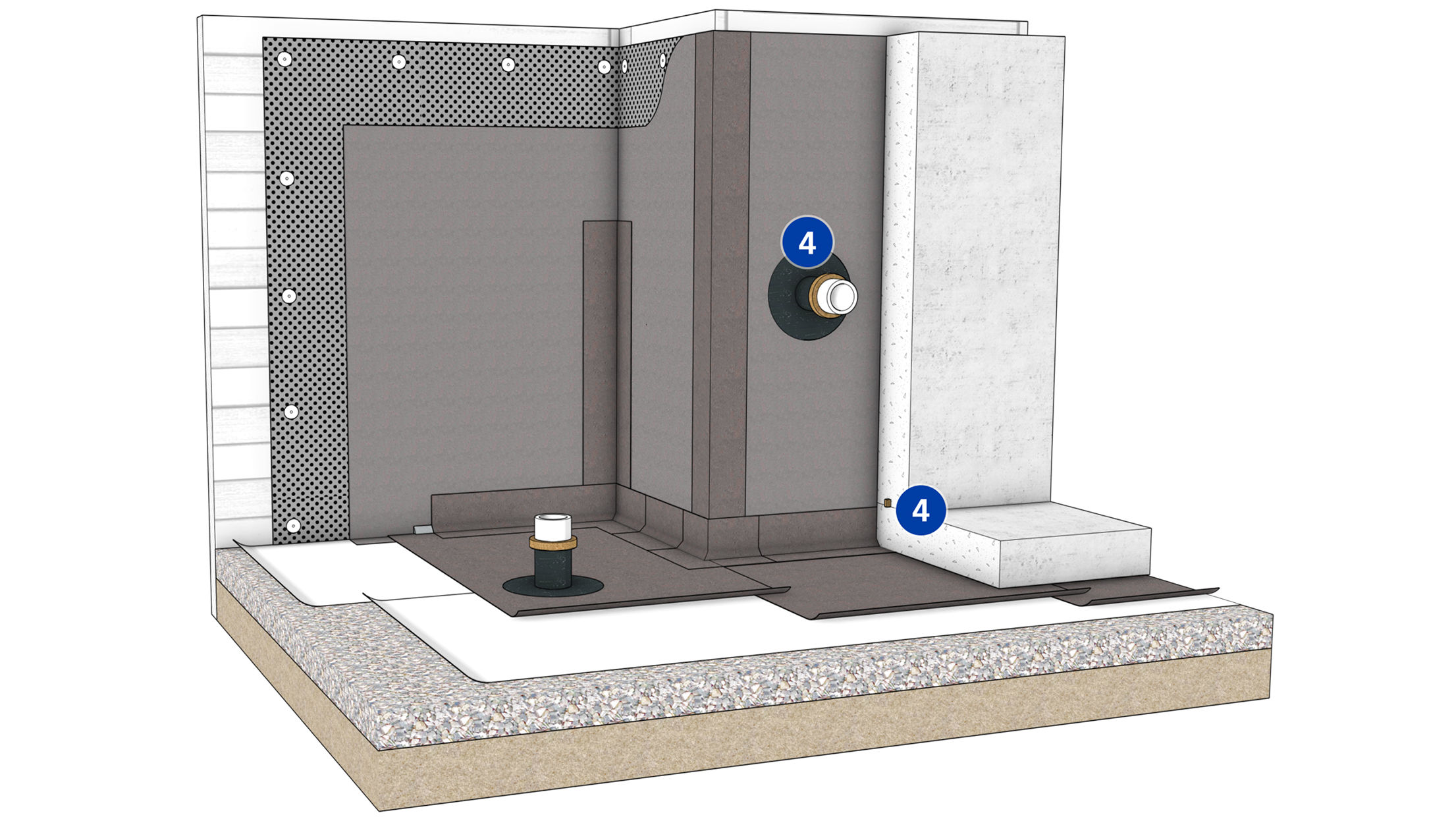 4

4