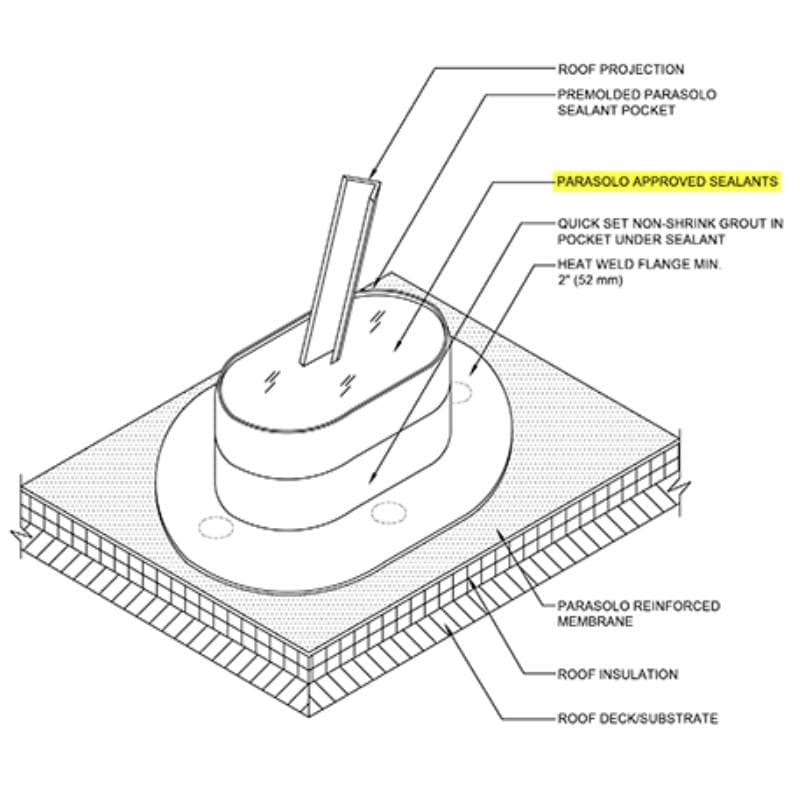 ROOF PROJECTION

PREMOLDED PARASOLO SEALANT POCKET

PARASOLO APPROVED SEALANTS

QUICK SET NON-SHRINK GROUT IN POCKET UNDER SEALANT

HEAT WELD FLANGE MIN. 2" (52 mm)

PARASOLO REINFORCED MEMBRANE

ROOF INSULATION

ROOF DECK/SUBSTRATE